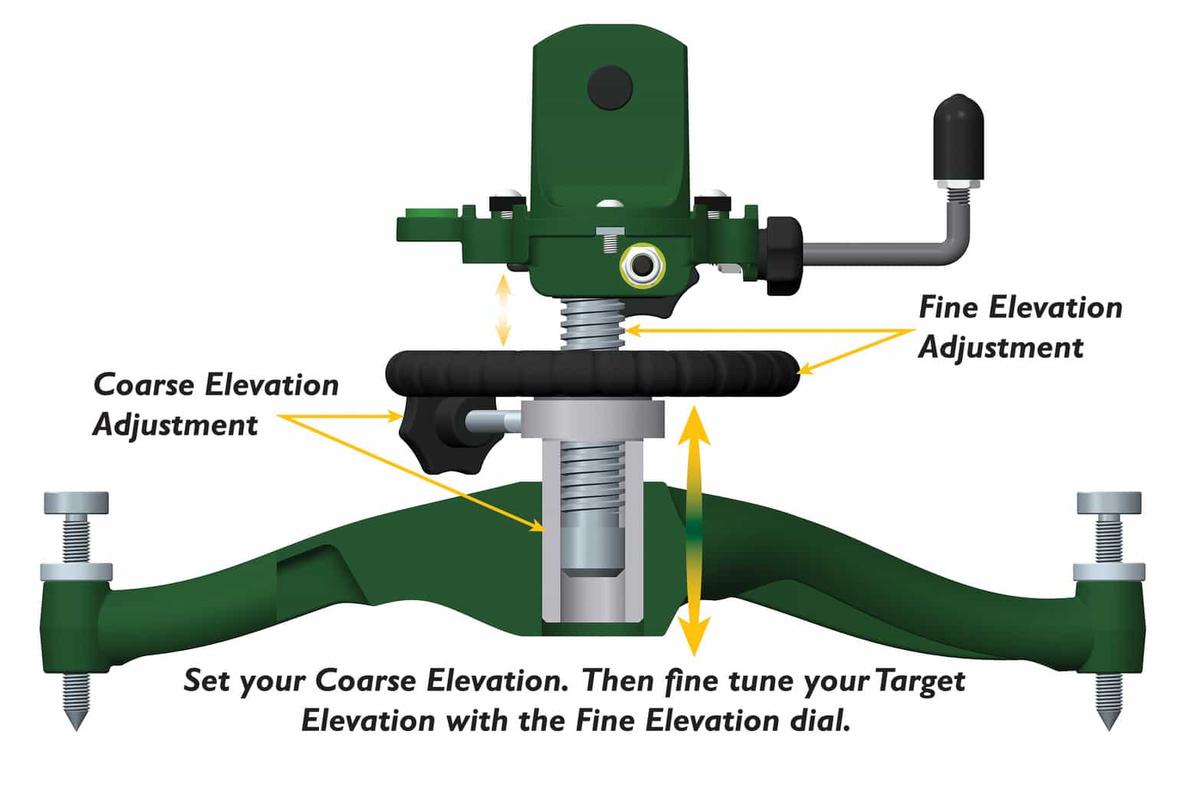 Fine Elevation Adjustment

Coarse Elevation Adjustment

Set your Coarse Elevation. Then fine tune your Target Elevation with the Fine Elevation dial.