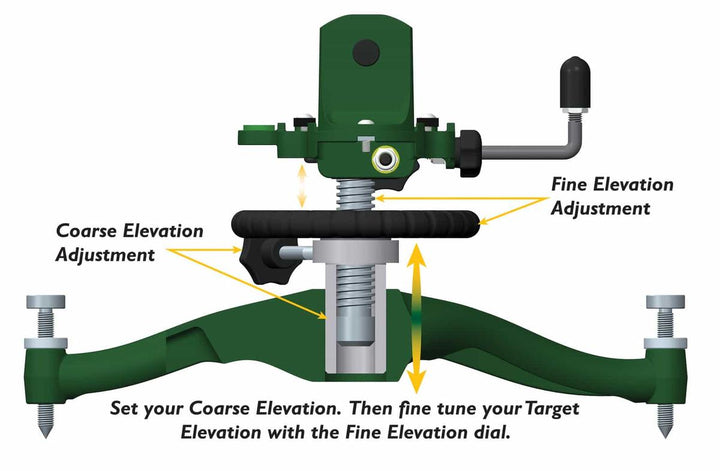 Fine Elevation Adjustment

Coarse Elevation Adjustment

Set your Coarse Elevation. Then fine tune your Target Elevation with the Fine Elevation dial.