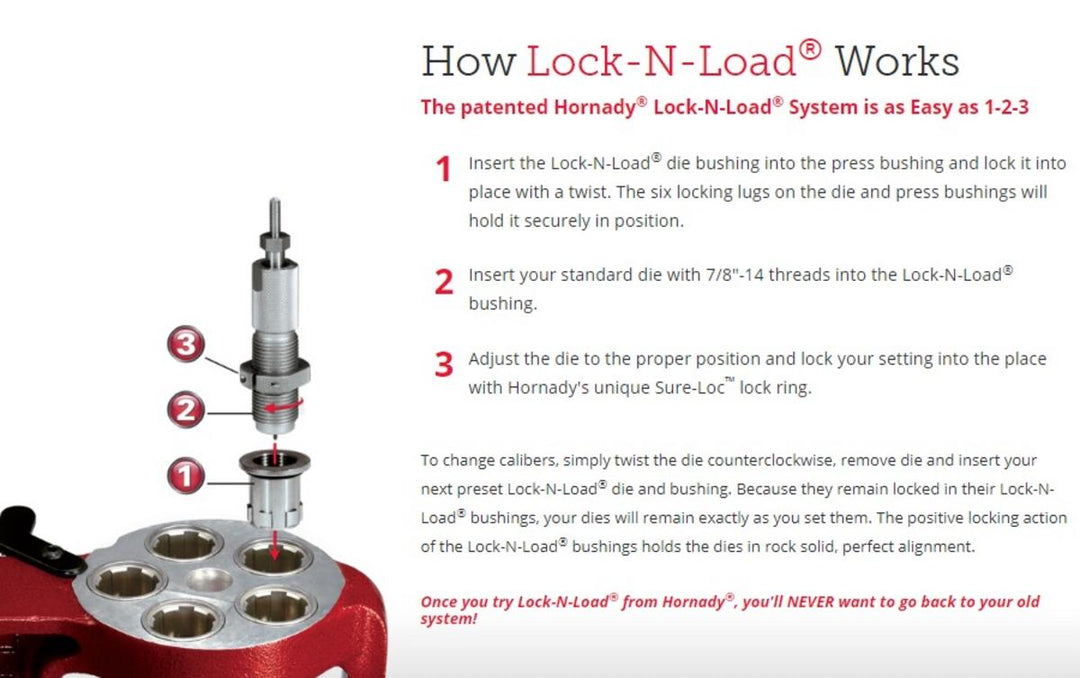 How Lock-N-Load® Works

The patented Hornady® Lock-N-Load® System is as Easy as 1-2-3

1 Insert the Lock-N-Load® die bushing into the press bushing and lock it into place with a twist. The six locking lugs on the die and press bushings will hold it securely in position.

2 Insert your standard die with 7/8"-14 threads into the Lock-N-Load® bushing.

3 Adjust the die to the proper position and lock your setting into the place with Hornady's unique Sure-Loc™ lock ring.

3

2

1

To change calibers, simply twist the die counterclockwise, remove die and insert your next preset Lock-N-Load® die and bushing. Because they remain locked in their Lock-N-Load® bushings, your dies will remain exactly as you set them. The positive locking action of the Lock-N-Load® bushings holds the dies in rock solid, perfect alignment.

Once you try Lock-N-Load® from Hornady®, you'll NEVER want to go back to your old system!