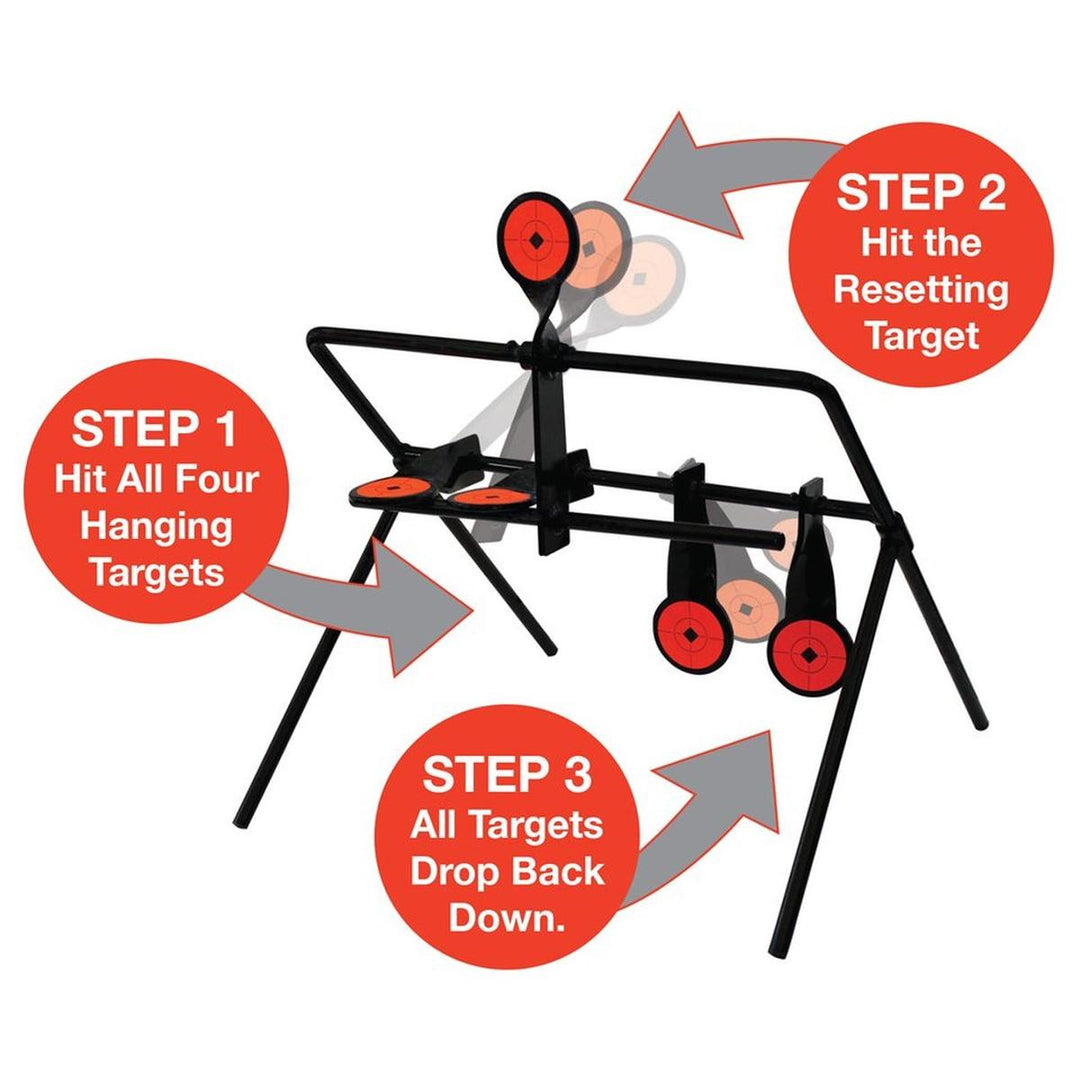 STEP 1
Hit All Four Hanging Targets

STEP 2
Hit the Resetting Target

STEP 3
All Targets Drop Back Down.